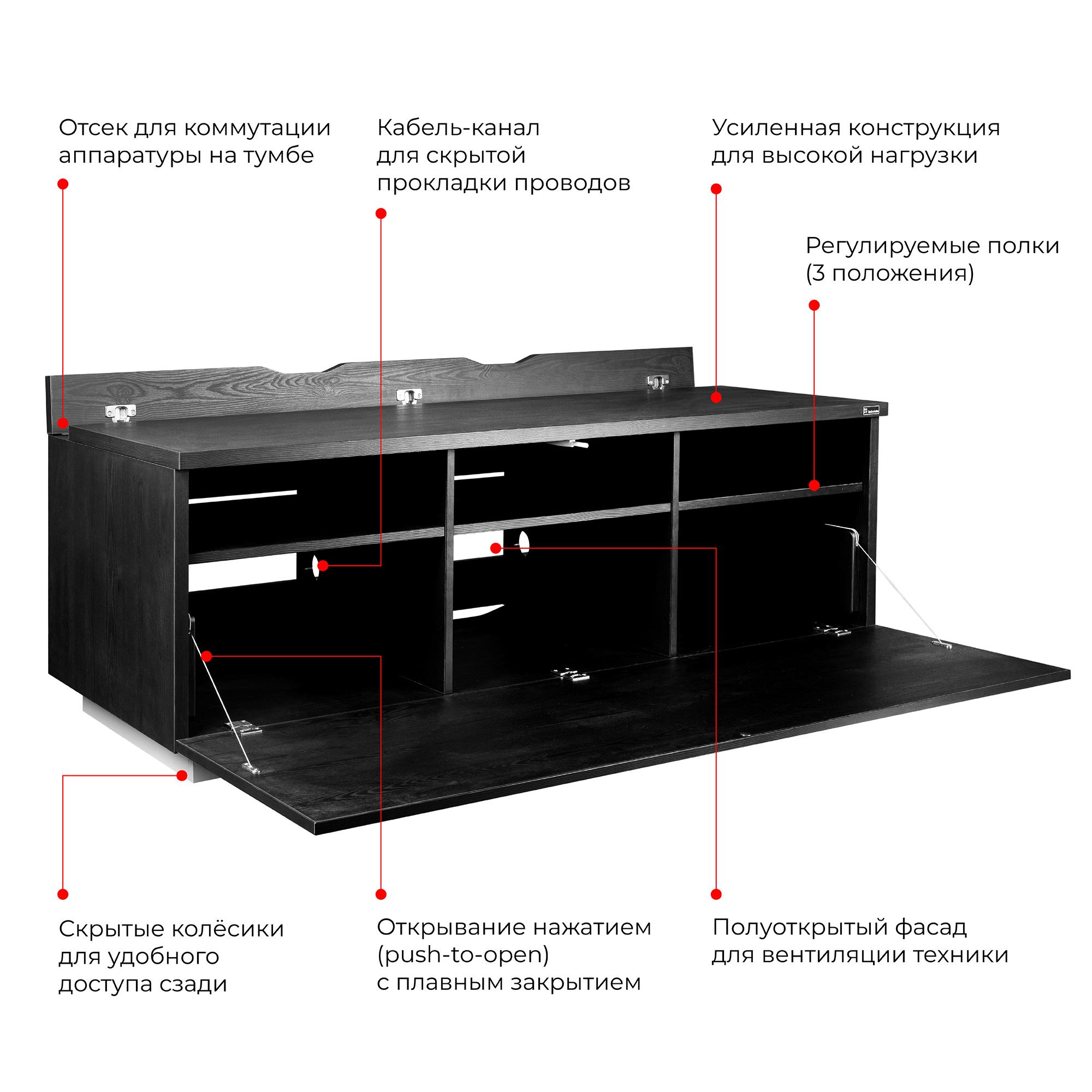 Отсек для коммутации аппаратуры на тумбе

Кабель-канал для скрытой прокладки проводов

Усиленная конструкция для высокой нагрузки

Регулируемые полки (3 положения)

Скрытые колёсики для удобного доступа сзади

Открывание нажатием (push-to-open) с плавным закрытием

Полуоткрытый фасад для вентиляции техники