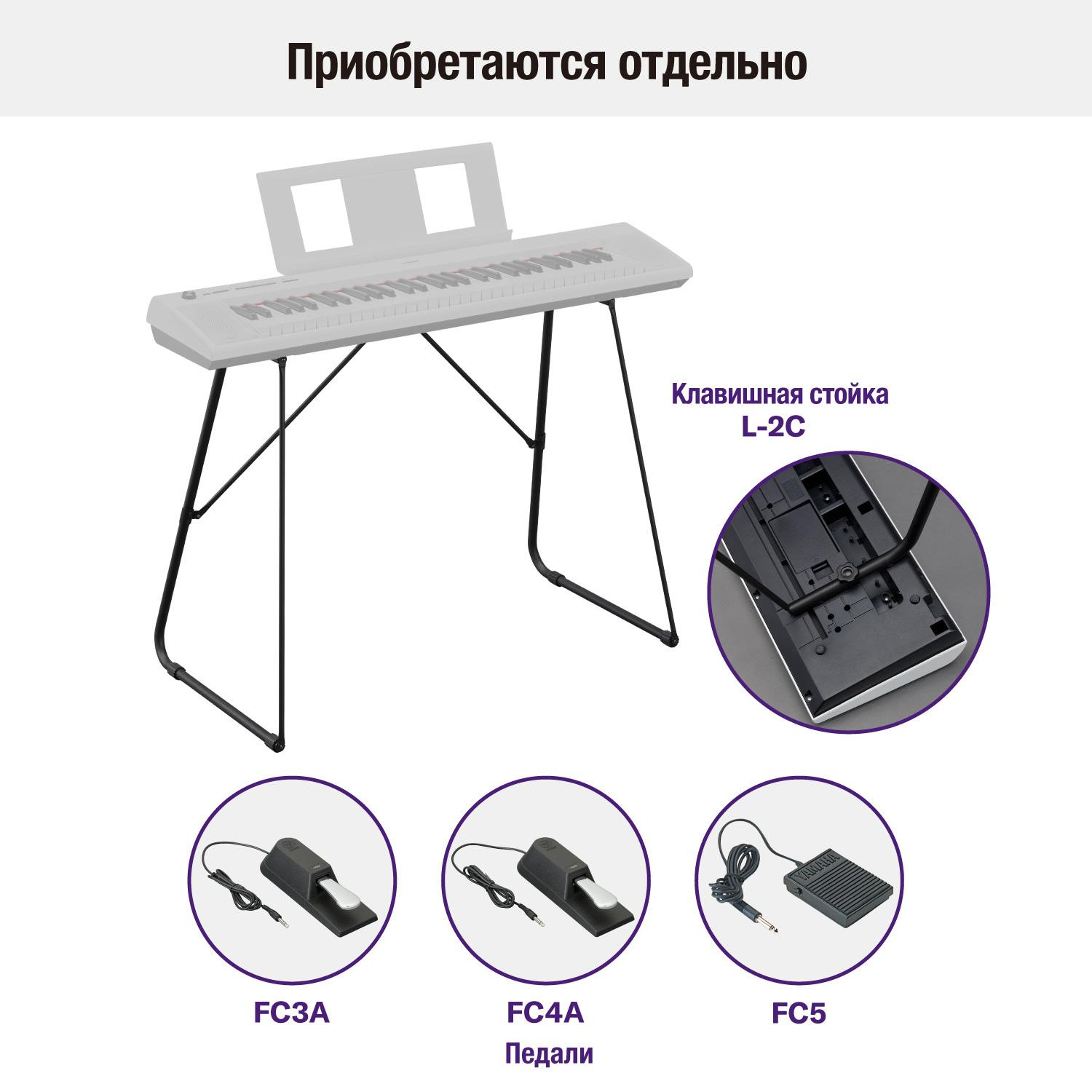 Приобретаются отдельно

Клавишная стойка
L-2C

YAMAHA

FC3A

FC4A

FC5

Педали